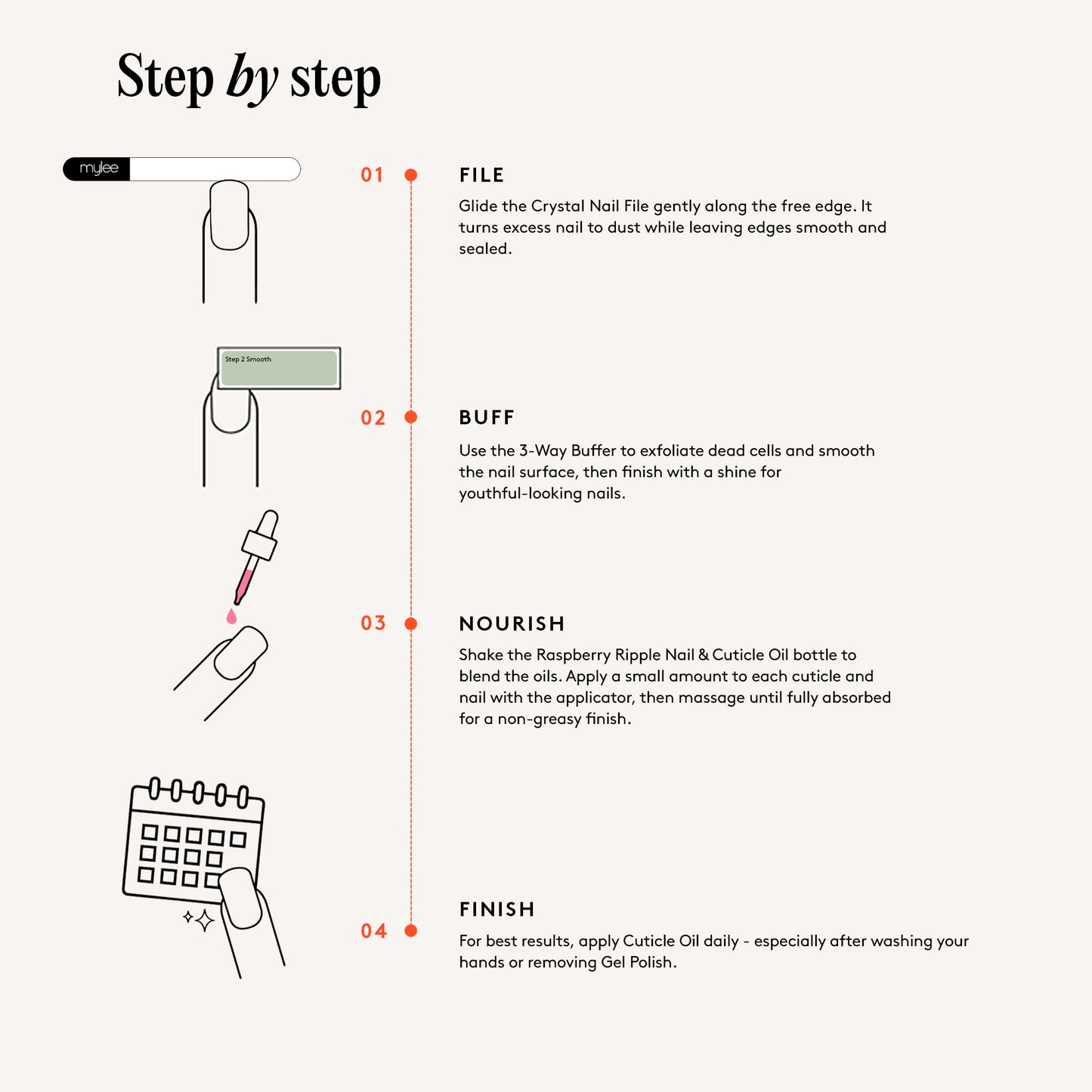 Step by step

mylee

01 FILE

Glide the Crystal Nail File gently along the free edge. It turns excess nail to dust while leaving edges smooth and sealed.

Step 2 Smooth

02 BUFF

Use the 3-Way Buffer to exfoliate dead cells and smooth the nail surface, then finish with a shine for youthful-looking nails.

03 NOURISH

Shake the Raspberry Ripple Nail & Cuticle Oil bottle to blend the oils. Apply a small amount to each cuticle and nail with the applicator, then massage until fully absorbed for a non-greasy finish.

04 FINISH

For best results, apply Cuticle Oil daily - especially after washing your hands or removing Gel Polish.