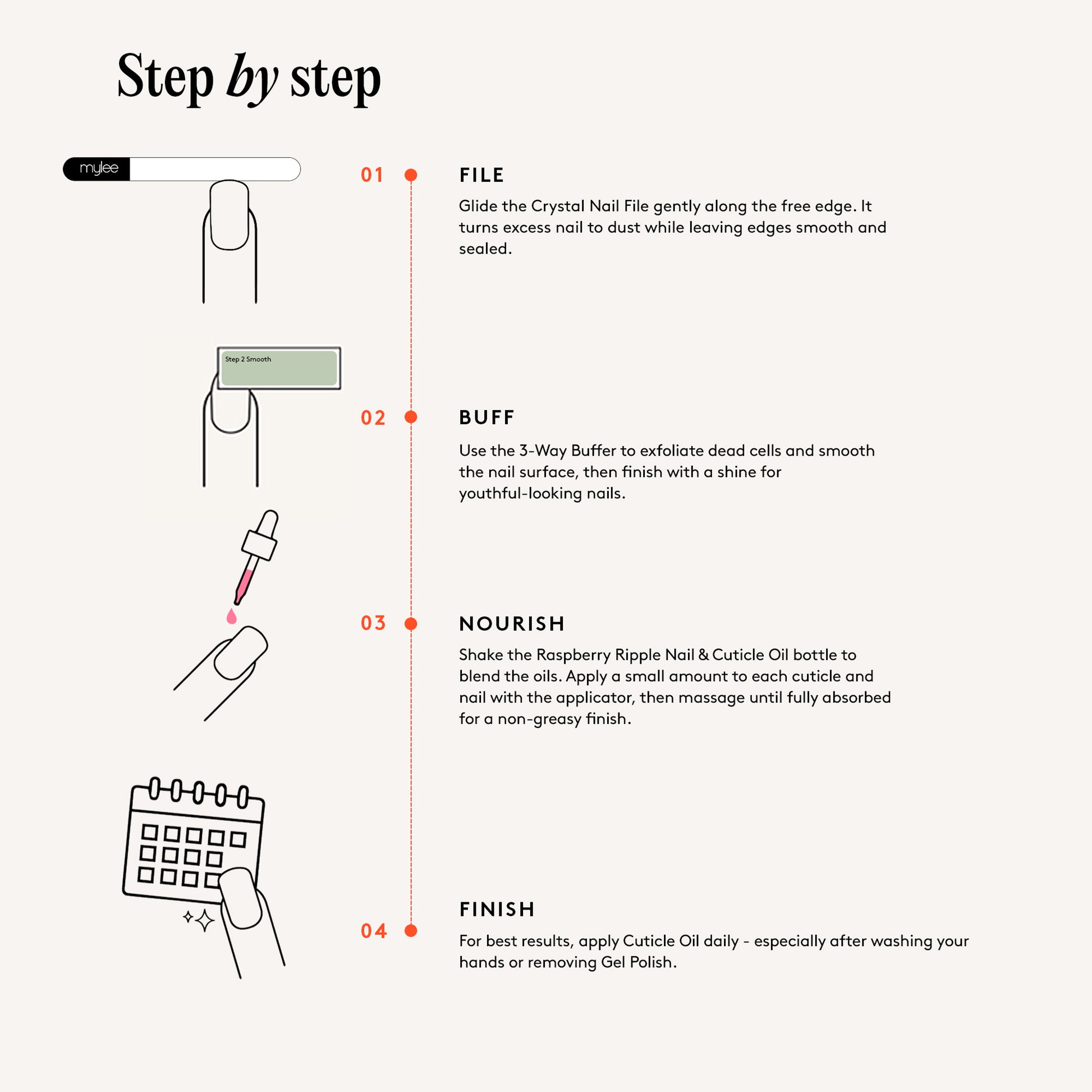 Step by step

mylee

01

FILE

Glide the Crystal Nail File gently along the free edge. It turns excess nail to dust while leaving edges smooth and sealed.

Step 2 Smooth

02

BUFF

Use the 3-Way Buffer to exfoliate dead cells and smooth the nail surface, then finish with a shine for youthful-looking nails.

03

NOURISH

Shake the Raspberry Ripple Nail & Cuticle Oil bottle to blend the oils. Apply a small amount to each cuticle and nail with the applicator, then massage until fully absorbed for a non-greasy finish.

04

FINISH

For best results, apply Cuticle Oil daily - especially after washing your hands or removing Gel Polish.