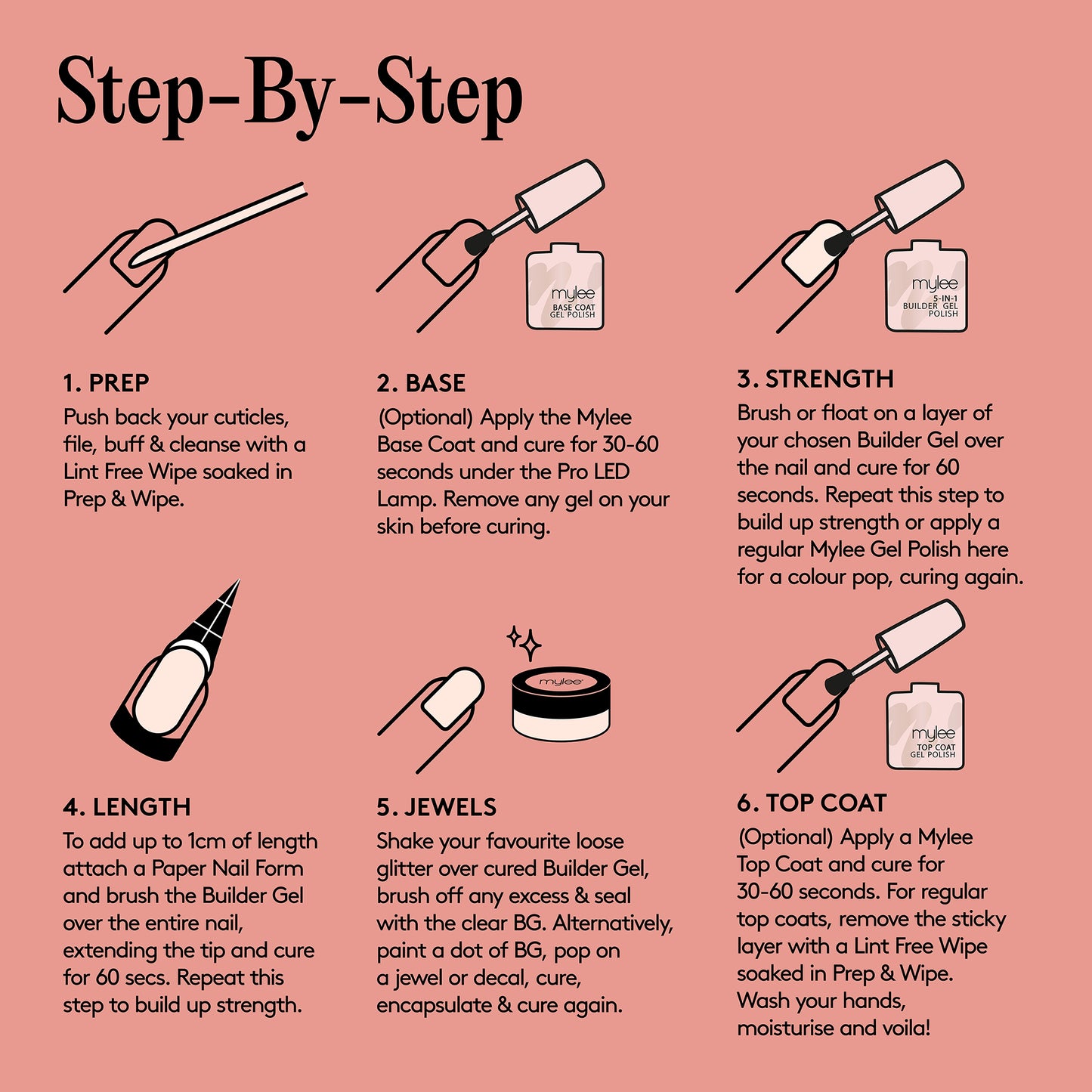 Step-By-Step

mylee
BASE COAT
GEL POLISH

mylee
5-IN-1
BUILDER GEL
POLISH

1. PREP
Push back your cuticles, file, buff & cleanse with a Lint Free Wipe soaked in Prep & Wipe.

2. BASE
(Optional) Apply the Mylee Base Coat and cure for 30-60 seconds under the Pro LED Lamp. Remove any gel on your skin before curing.

3. STRENGTH
Brush or float on a layer of your chosen Builder Gel over the nail and cure for 60 seconds. Repeat this step to build up strength or apply a regular Mylee Gel Polish here for a colour pop, curing again.

mylee

mylee
TOP COAT
GEL POLISH

4. LENGTH
To add up to 1cm of length attach a Paper Nail Form and brush the Builder Gel over the entire nail, extending the tip and cure for 60 secs. Repeat this step to build up strength.

5. JEWELS
Shake your favourite loose glitter over cured Builder Gel, brush off any excess & seal with the clear BG. Alternatively, paint a dot of BG, pop on a jewel or decal, cure, encapsulate & cure again.

6. TOP COAT
(Optional) Apply a Mylee Top Coat and cure for 30-60 seconds. For regular top coats, remove the sticky layer with a Lint Free Wipe soaked in Prep & Wipe. Wash your hands, moisturise and voila!