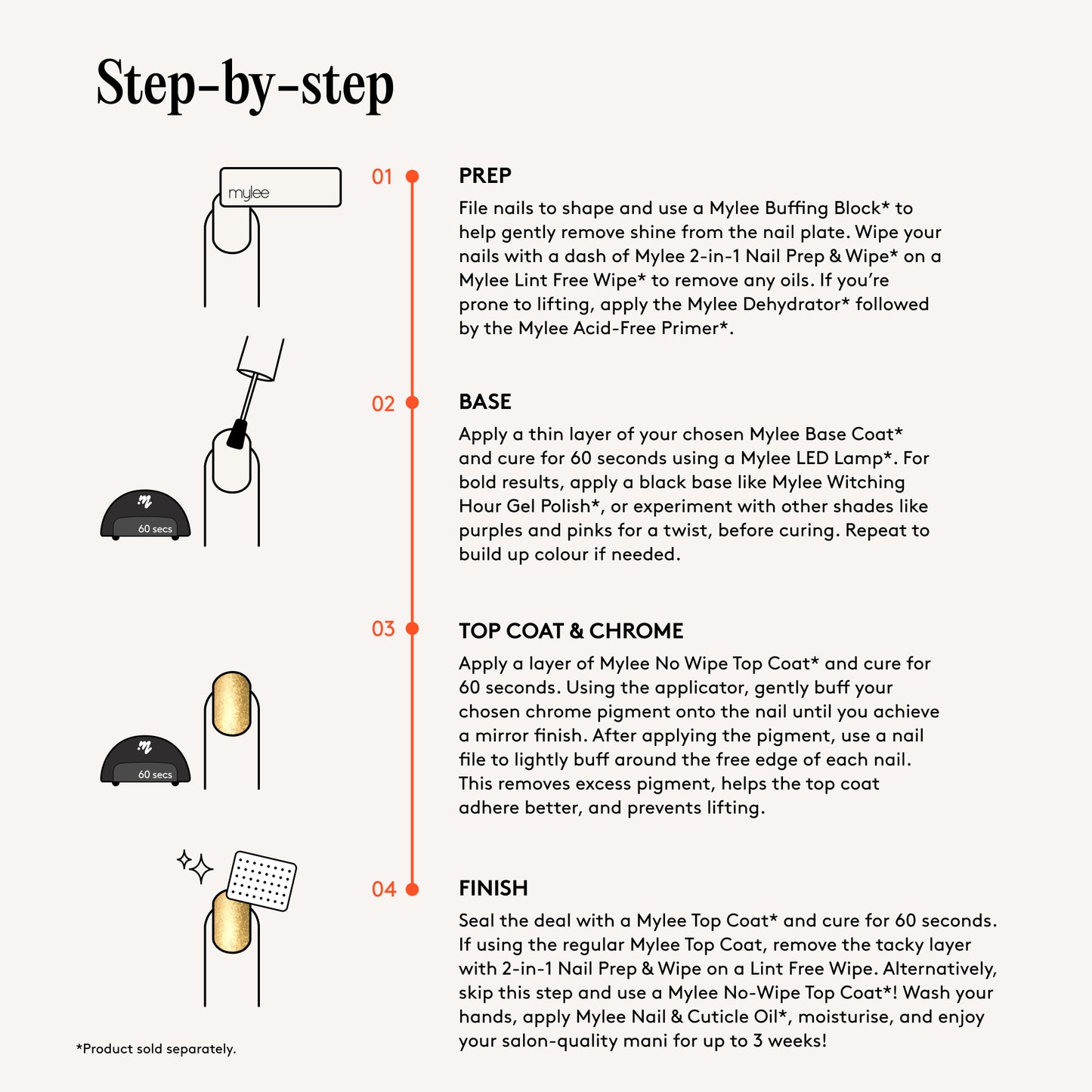 Step-by-step

mylee

01 PREP

File nails to shape and use a Mylee Buffing Block* to help gently remove shine from the nail plate. Wipe your nails with a dash of Mylee 2-in-1 Nail Prep & Wipe* on a Mylee Lint Free Wipe* to remove any oils. If you're prone to lifting, apply the Mylee Dehydrator* followed by the Mylee Acid-Free Primer*.

60 secs

02 BASE

Apply a thin layer of your chosen Mylee Base Coat* and cure for 60 seconds using a Mylee LED Lamp*. For bold results, apply a black base like Mylee Witching Hour Gel Polish*, or experiment with other shades like purples and pinks for a twist, before curing. Repeat to build up colour if needed.

60 secs

03 TOP COAT & CHROME

Apply a layer of Mylee No Wipe Top Coat* and cure for 60 seconds. Using the applicator, gently buff your chosen chrome pigment onto the nail until you achieve a mirror finish. After applying the pigment, use a nail file to lightly buff around the free edge of each nail. This removes excess pigment, helps the top coat adhere better, and prevents lifting.

04 FINISH

Seal the deal with a Mylee Top Coat* and cure for 60 seconds. If using the regular Mylee Top Coat, remove the tacky layer with 2-in-1 Nail Prep & Wipe on a Lint Free Wipe. Alternatively, skip this step and use a Mylee No-Wipe Top Coat*! Wash your hands, apply Mylee Nail & Cuticle Oil*, moisturise, and enjoy your salon-quality mani for up to 3 weeks!

*Product sold separately.