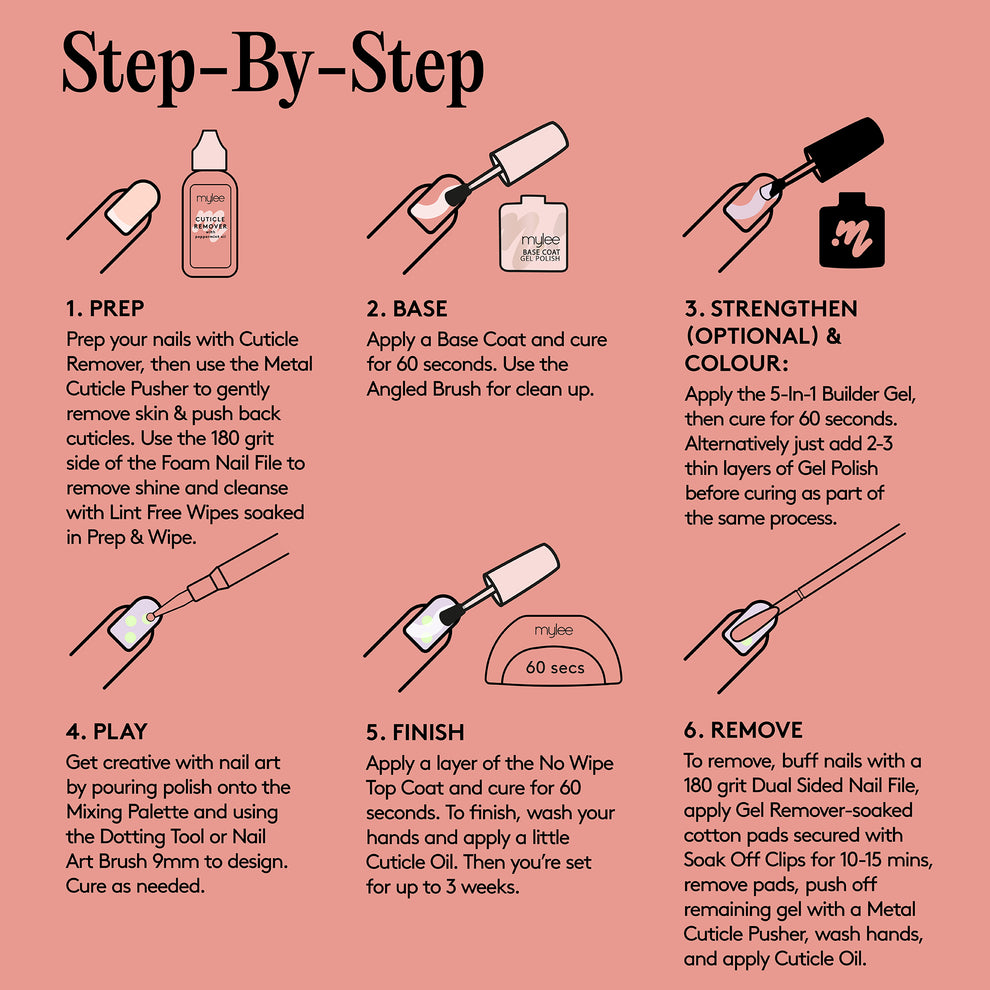 Step-By-Step

mylee
CUTICLE REMOVER
with peppermint oil

1. PREP
Prep your nails with Cuticle Remover, then use the Metal Cuticle Pusher to gently remove skin & push back cuticles. Use the 180 grit side of the Foam Nail File to remove shine and cleanse with Lint Free Wipes soaked in Prep & Wipe.

mylee
BASE COAT
GEL POLISH

2. BASE
Apply a Base Coat and cure for 60 seconds. Use the Angled Brush for clean up.

m

3. STRENGTHEN (OPTIONAL) & COLOUR:
Apply the 5-In-1 Builder Gel, then cure for 60 seconds. Alternatively just add 2-3 thin layers of Gel Polish before curing as part of the same process.

4. PLAY
Get creative with nail art by pouring polish onto the Mixing Palette and using the Dotting Tool or Nail Art Brush 9mm to design. Cure as needed.

mylee
60 secs

5. FINISH
Apply a layer of the No Wipe Top Coat and cure for 60 seconds. To finish, wash your hands and apply a little Cuticle Oil. Then you're set for up to 3 weeks.

6. REMOVE
To remove, buff nails with a 180 grit Dual Sided Nail File, apply Gel Remover-soaked cotton pads secured with Soak Off Clips for 10-15 mins, remove pads, push off remaining gel with a Metal Cuticle Pusher, wash hands, and apply Cuticle Oil.