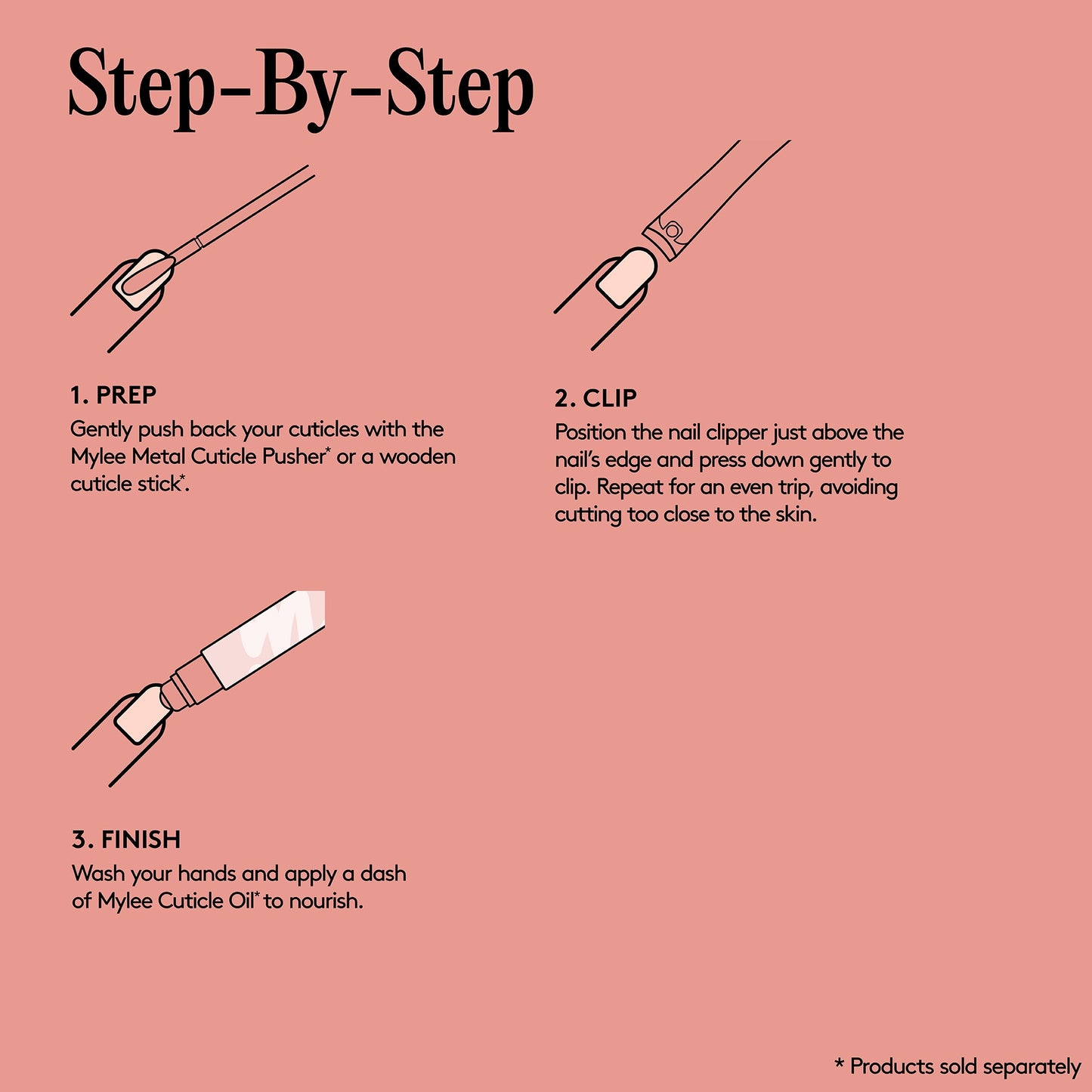 Step-By-Step

1. PREP
Gently push back your cuticles with the Mylee Metal Cuticle Pusher* or a wooden cuticle stick*.

2. CLIP
Position the nail clipper just above the nail's edge and press down gently to clip. Repeat for an even trip, avoiding cutting too close to the skin.

3. FINISH
Wash your hands and apply a dash of Mylee Cuticle Oil* to nourish.

* Products sold separately