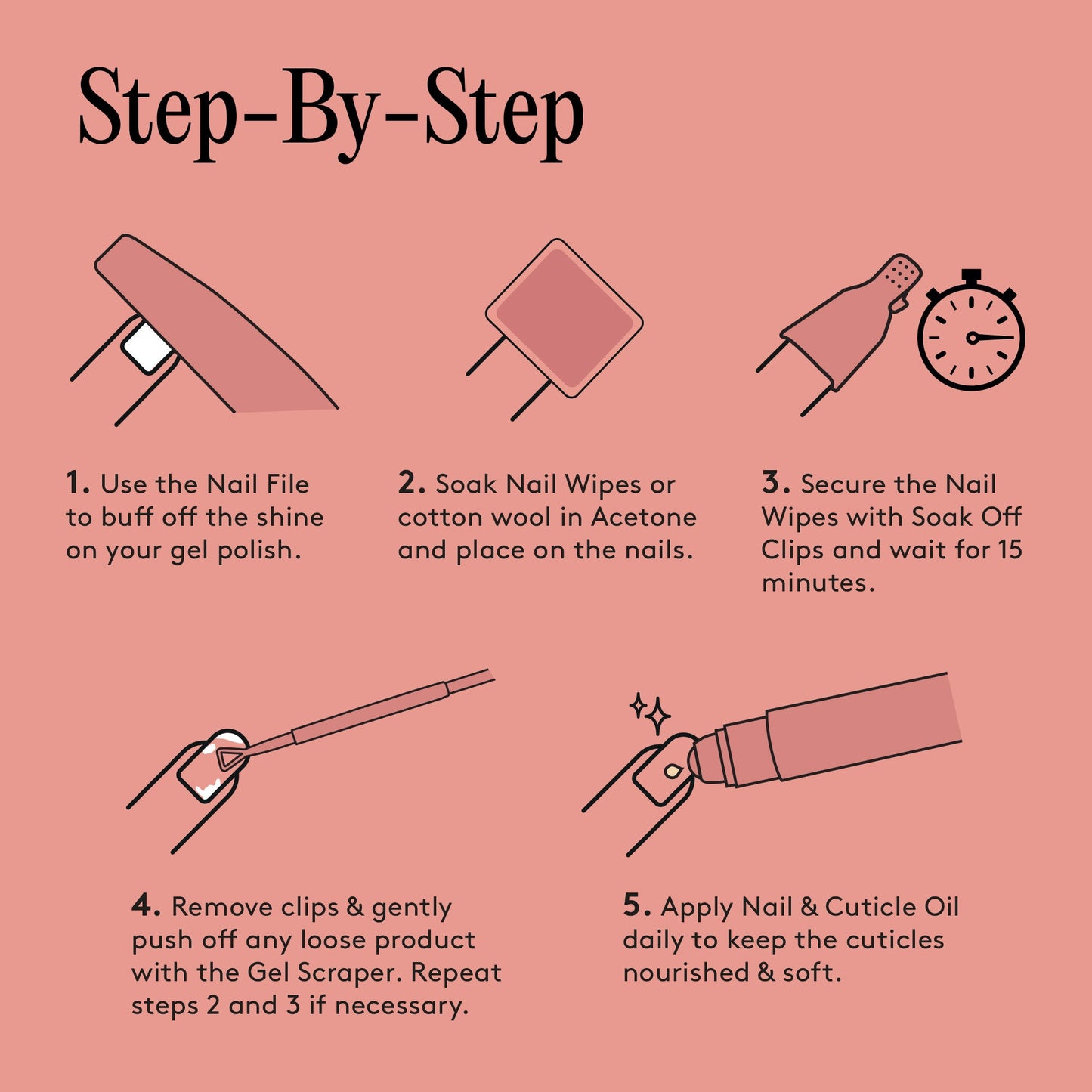 Step-By-Step

1. Use the Nail File to buff off the shine on your gel polish.

2. Soak Nail Wipes or cotton wool in Acetone and place on the nails.

3. Secure the Nail Wipes with Soak Off Clips and wait for 15 minutes.

4. Remove clips & gently push off any loose product with the Gel Scraper. Repeat steps 2 and 3 if necessary.

5. Apply Nail & Cuticle Oil daily to keep the cuticles nourished & soft.