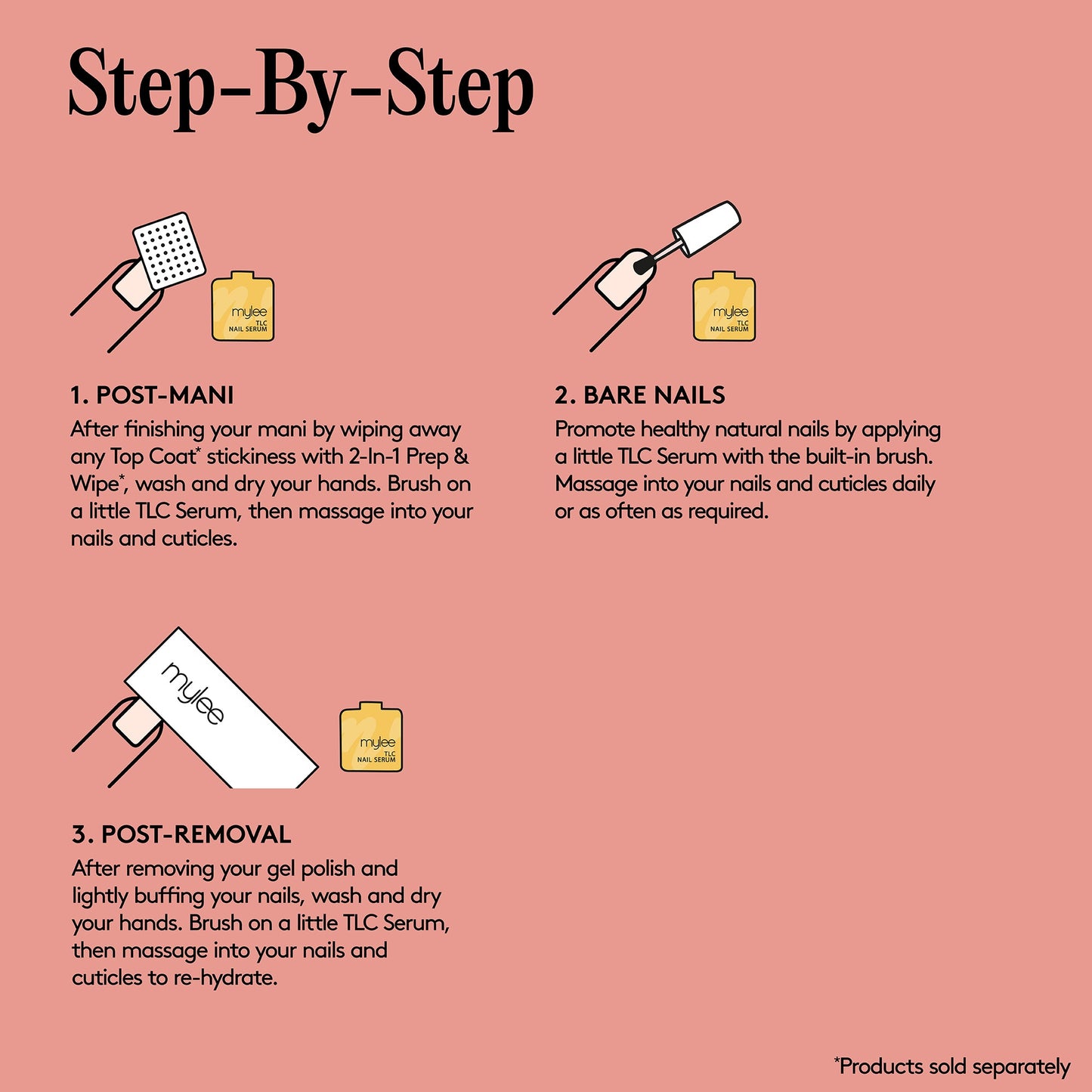 Step-By-Step

mylee
TLC
NAIL SERUM

1. POST-MANI
After finishing your mani by wiping away any Top Coat* stickiness with 2-In-1 Prep & Wipe*, wash and dry your hands. Brush on a little TLC Serum, then massage into your nails and cuticles.

mylee
TLC
NAIL SERUM

2. BARE NAILS
Promote healthy natural nails by applying a little TLC Serum with the built-in brush. Massage into your nails and cuticles daily or as often as required.

mylee

mylee
TLC
NAIL SERUM

3. POST-REMOVAL
After removing your gel polish and lightly buffing your nails, wash and dry your hands. Brush on a little TLC Serum, then massage into your nails and cuticles to re-hydrate.

*Products sold separately