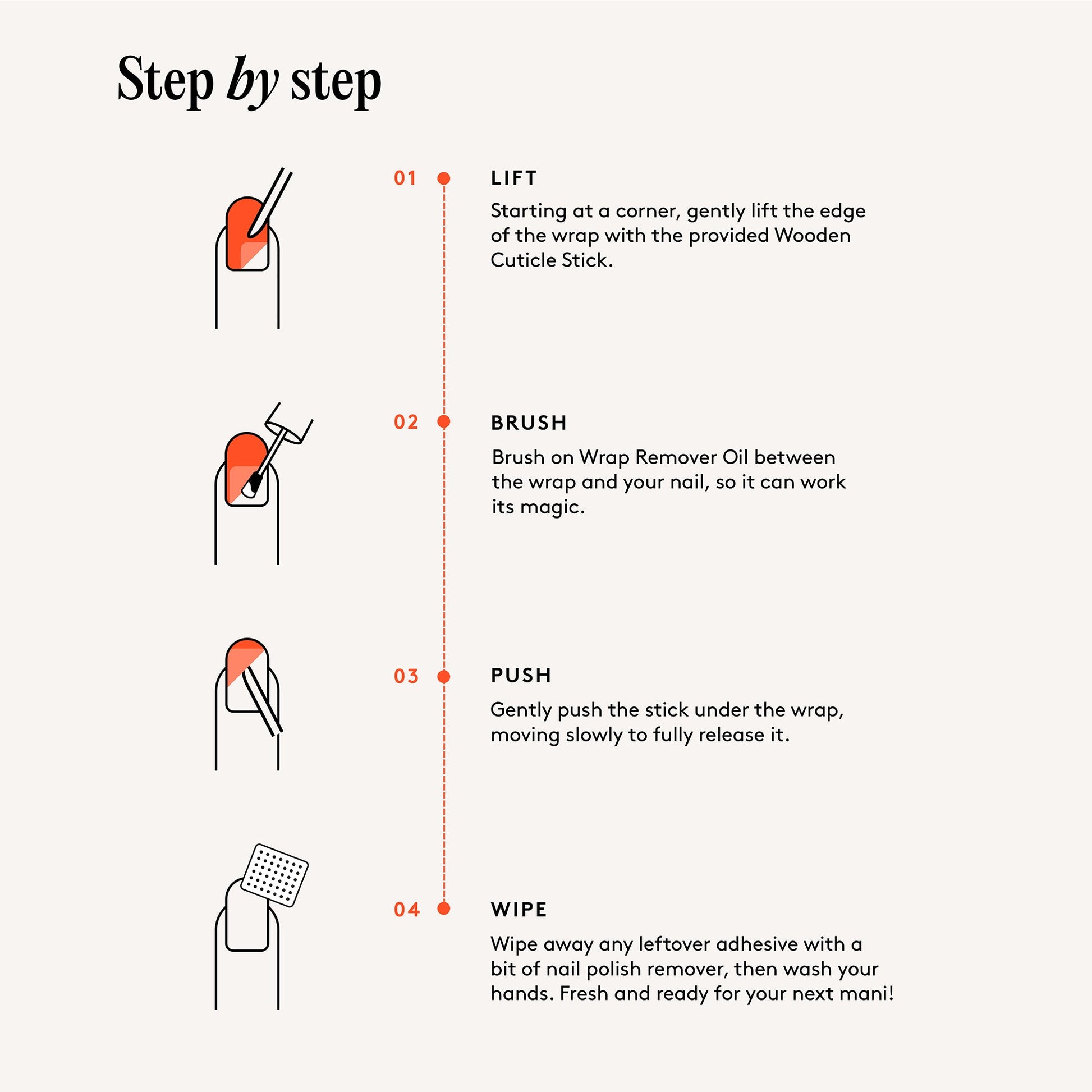 Step by step

01 LIFT
Starting at a corner, gently lift the edge of the wrap with the provided Wooden Cuticle Stick.

02 BRUSH
Brush on Wrap Remover Oil between the wrap and your nail, so it can work its magic.

03 PUSH
Gently push the stick under the wrap, moving slowly to fully release it.

04 WIPE
Wipe away any leftover adhesive with a bit of nail polish remover, then wash your hands. Fresh and ready for your next mani!