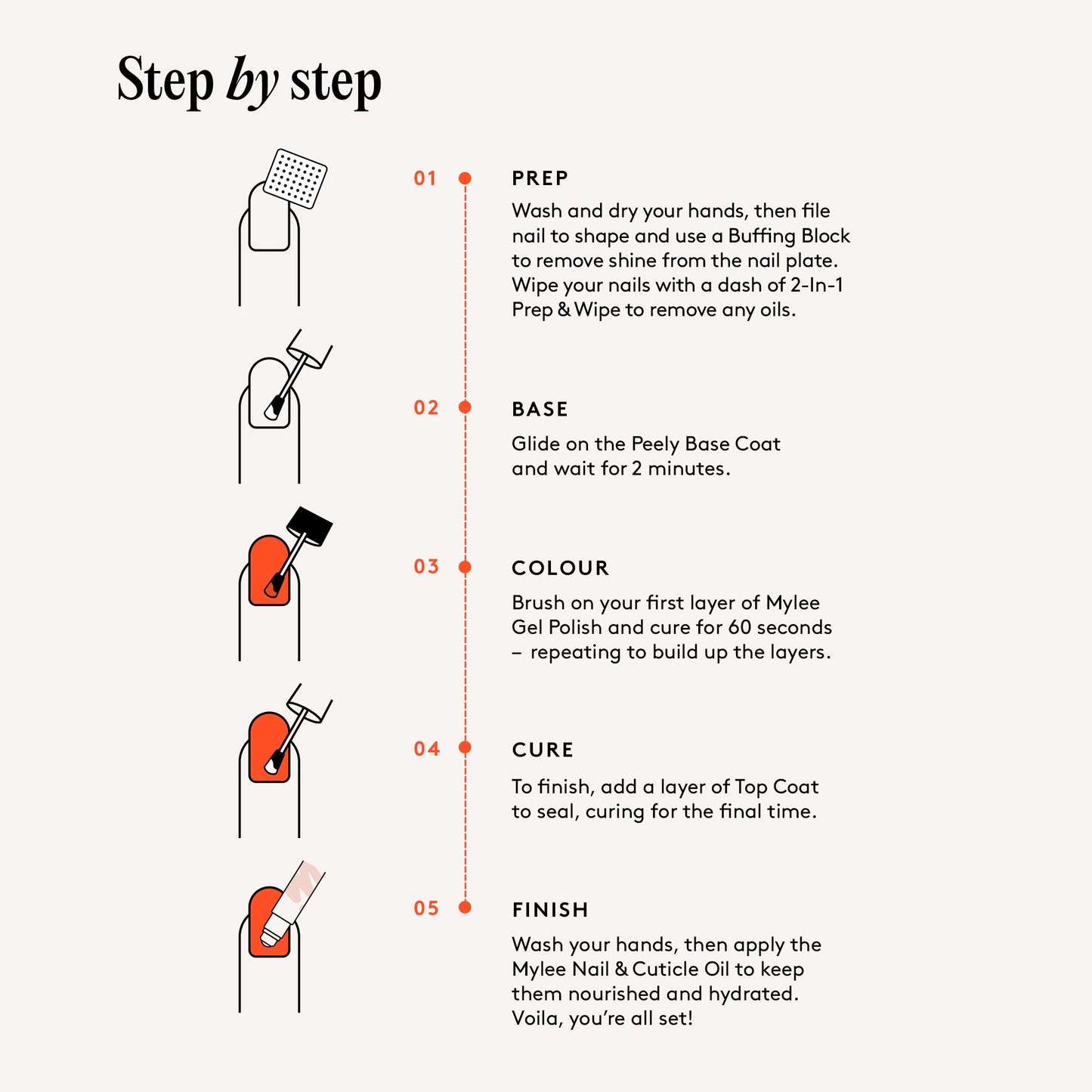 Step by step

01

PREP

Wash and dry your hands, then file nail to shape and use a Buffing Block to remove shine from the nail plate. Wipe your nails with a dash of 2-In-1 Prep & Wipe to remove any oils.

02

BASE

Glide on the Peely Base Coat and wait for 2 minutes.

03

COLOUR

Brush on your first layer of Mylee Gel Polish and cure for 60 seconds – repeating to build up the layers.

04

CURE

To finish, add a layer of Top Coat to seal, curing for the final time.

05

FINISH

Wash your hands, then apply the Mylee Nail & Cuticle Oil to keep them nourished and hydrated. Voila, you're all set!