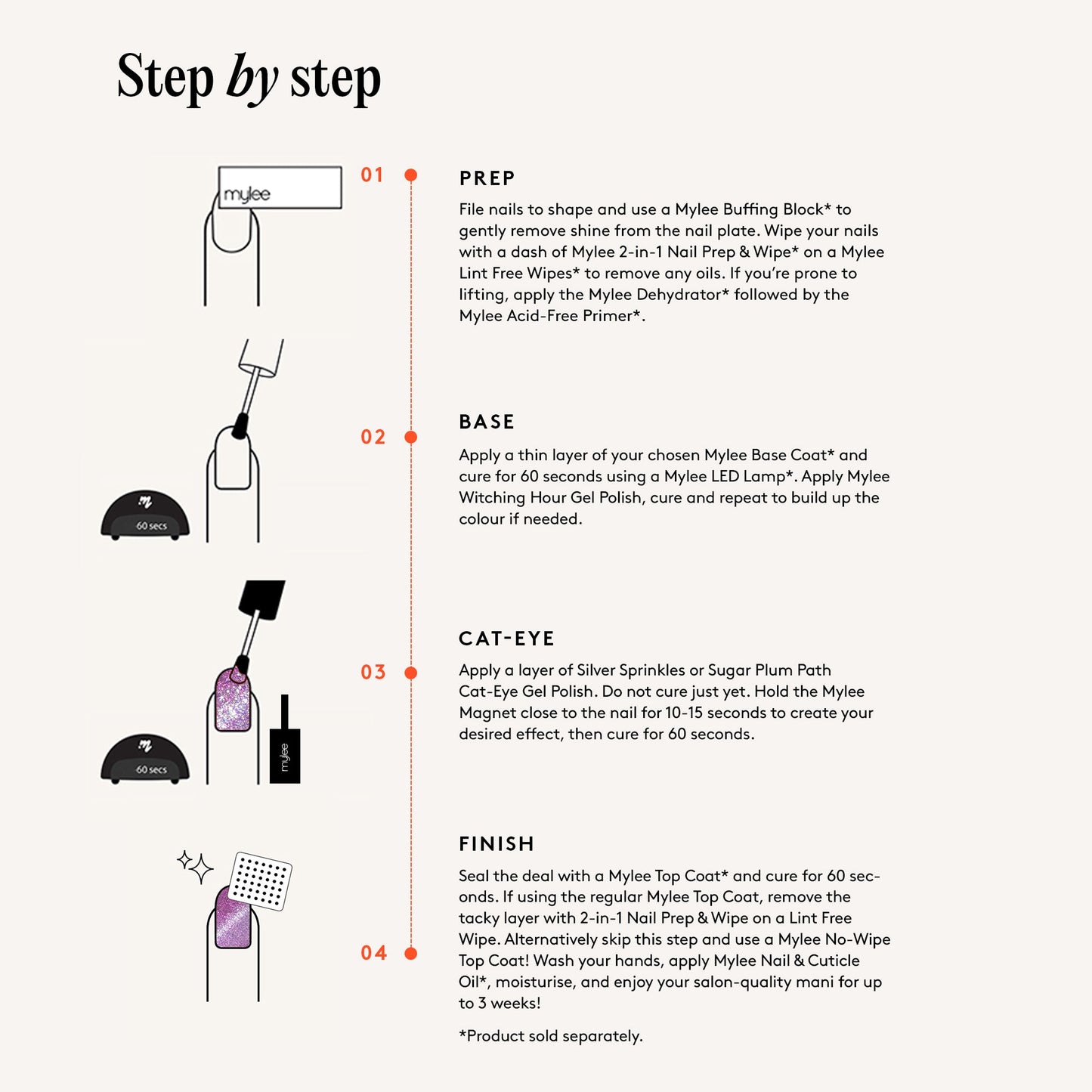 Step by step

mylee

01

PREP

File nails to shape and use a Mylee Buffing Block* to gently remove shine from the nail plate. Wipe your nails with a dash of Mylee 2-in-1 Nail Prep & Wipe* on a Mylee Lint Free Wipes* to remove any oils. If you're prone to lifting, apply the Mylee Dehydrator* followed by the Mylee Acid-Free Primer*.

60 secs

02

BASE

Apply a thin layer of your chosen Mylee Base Coat* and cure for 60 seconds using a Mylee LED Lamp*. Apply Mylee Witching Hour Gel Polish, cure and repeat to build up the colour if needed.

60 secs

mylee

03

CAT-EYE

Apply a layer of Silver Sprinkles or Sugar Plum Path Cat-Eye Gel Polish. Do not cure just yet. Hold the Mylee Magnet close to the nail for 10-15 seconds to create your desired effect, then cure for 60 seconds.

04

FINISH

Seal the deal with a Mylee Top Coat* and cure for 60 seconds. If using the regular Mylee Top Coat, remove the tacky layer with 2-in-1 Nail Prep & Wipe on a Lint Free Wipe. Alternatively skip this step and use a Mylee No-Wipe Top Coat! Wash your hands, apply Mylee Nail & Cuticle Oil*, moisturise, and enjoy your salon-quality mani for up to 3 weeks!

*Product sold separately.