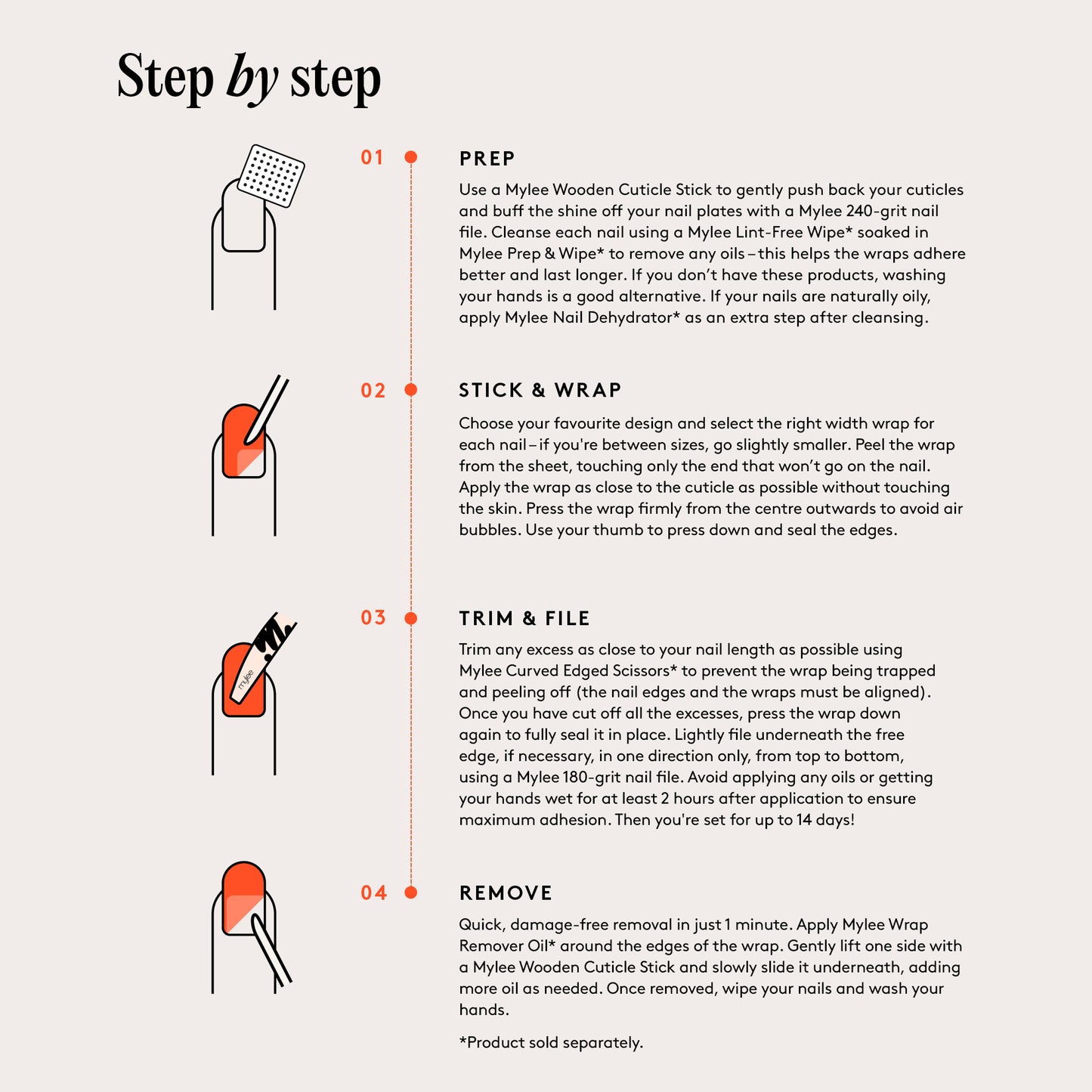 Step by step

01 PREP

Use a Mylee Wooden Cuticle Stick to gently push back your cuticles and buff the shine off your nail plates with a Mylee 240-grit nail file. Cleanse each nail using a Mylee Lint-Free Wipe* soaked in Mylee Prep & Wipe* to remove any oils – this helps the wraps adhere better and last longer. If you don't have these products, washing your hands is a good alternative. If your nails are naturally oily, apply Mylee Nail Dehydrator* as an extra step after cleansing.

02 STICK & WRAP

Choose your favourite design and select the right width wrap for each nail – if you're between sizes, go slightly smaller. Peel the wrap from the sheet, touching only the end that won't go on the nail. Apply the wrap as close to the cuticle as possible without touching the skin. Press the wrap firmly from the centre outwards to avoid air bubbles. Use your thumb to press down and seal the edges.

03 TRIM & FILE

mylee

Trim any excess as close to your nail length as possible using Mylee Curved Edged Scissors* to prevent the wrap being trapped and peeling off (the nail edges and the wraps must be aligned). Once you have cut off all the excesses, press the wrap down again to fully seal it in place. Lightly file underneath the free edge, if necessary, in one direction only, from top to bottom, using a Mylee 180-grit nail file. Avoid applying any oils or getting your hands wet for at least 2 hours after application to ensure maximum adhesion. Then you're set for up to 14 days!

04 REMOVE

Quick, damage-free removal in just 1 minute. Apply Mylee Wrap Remover Oil* around the edges of the wrap. Gently lift one side with a Mylee Wooden Cuticle Stick and slowly slide it underneath, adding more oil as needed. Once removed, wipe your nails and wash your hands.

*Product sold separately.